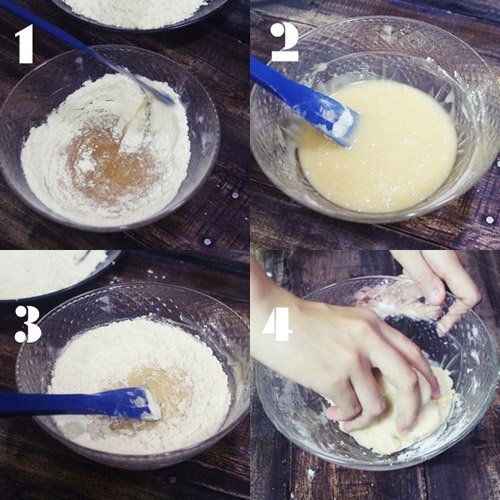 1

2

3

4