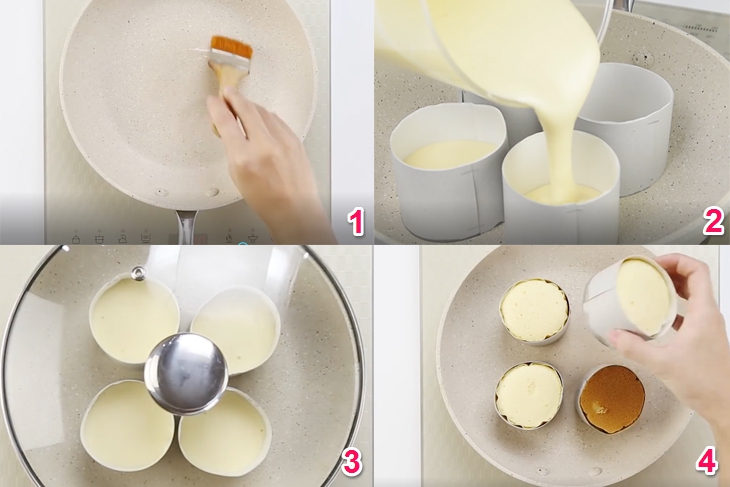 1
2
3
4